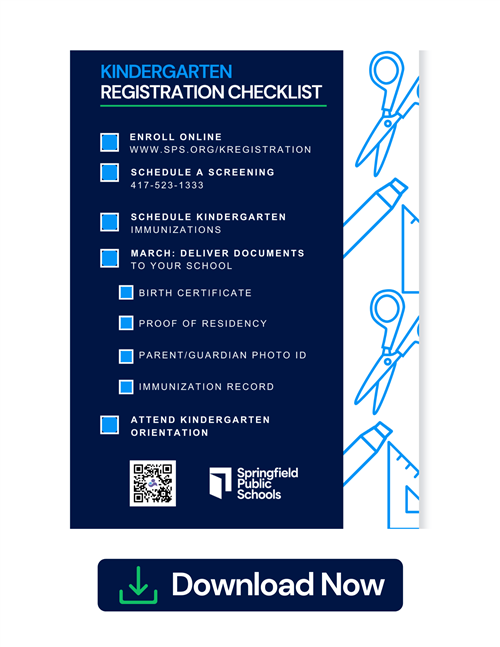 KINDERGARTEN
REGISTRATION CHECKLIST

ENROLL ONLINE
WWW.SPS.ORG/KREGISTRATION

SCHEDULE A SCREENING
417-523-1333

SCHEDULE KINDERGARTEN IMMUNIZATIONS

MARCH: DELIVER DOCUMENTS TO YOUR SCHOOL

BIRTH CERTIFICATE

PROOF OF RESIDENCY

PARENT/GUARDIAN PHOTO ID

IMMUNIZATION RECORD

ATTEND KINDERGARTEN ORIENTATION

Springfield Public Schools

Download Now